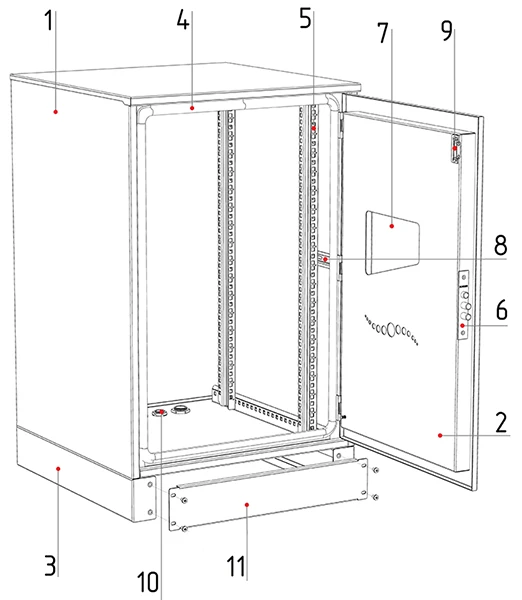 1
4
5
7
9
8
6
2
3
10
11